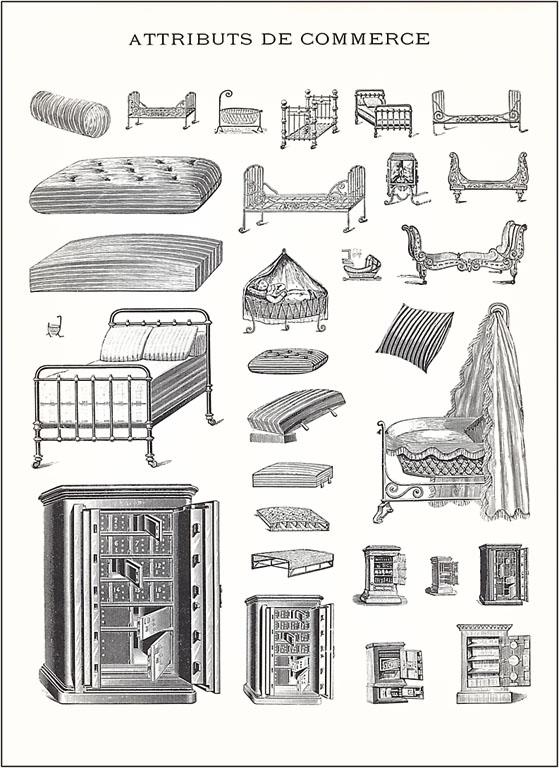 ATTRIBUTS DE COMMERCE